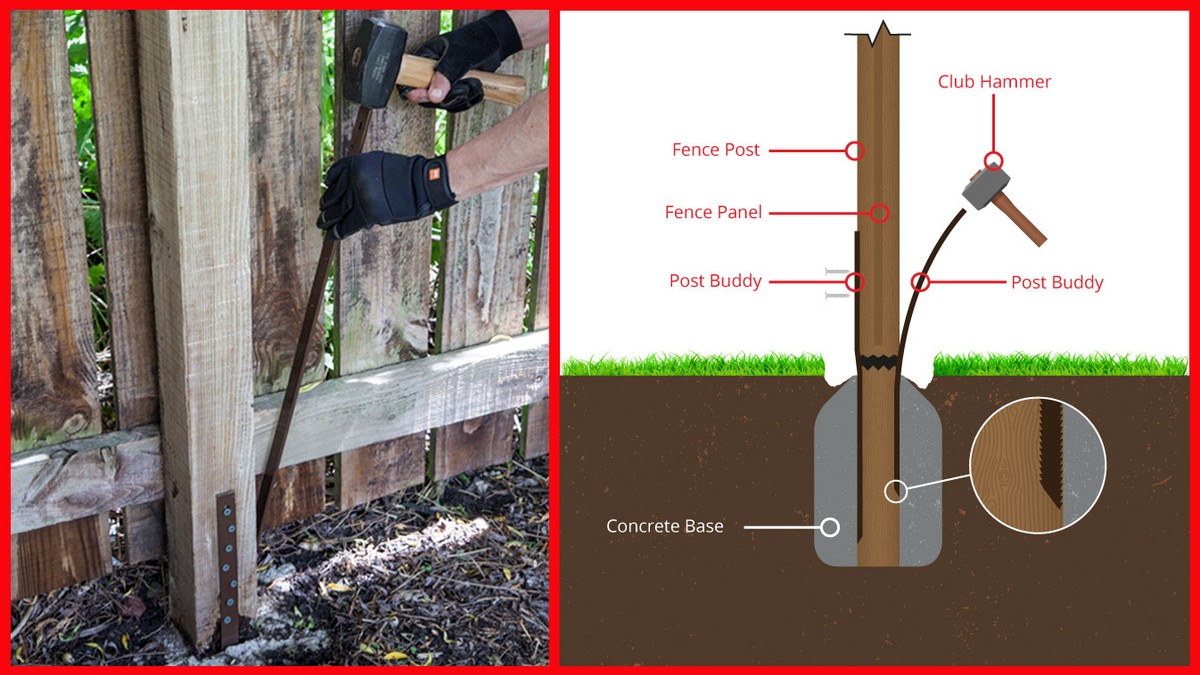 Club Hammer

Fence Post

Fence Panel

Post Buddy

Post Buddy

Concrete Base