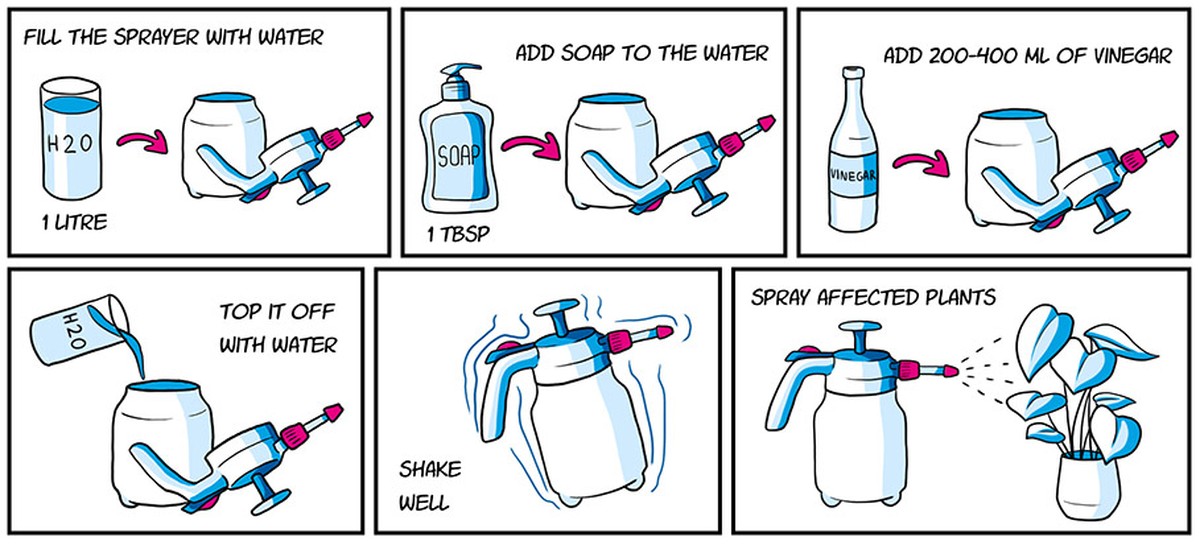 FILL THE SPRAYER WITH WATER

H2O

1 LITRE

ADD SOAP TO THE WATER

SOAP

1 TBSP

ADD 200-400 ML OF VINEGAR

VINEGAR

H2O

TOP IT OFF WITH WATER

SHAKE WELL

SPRAY AFFECTED PLANTS