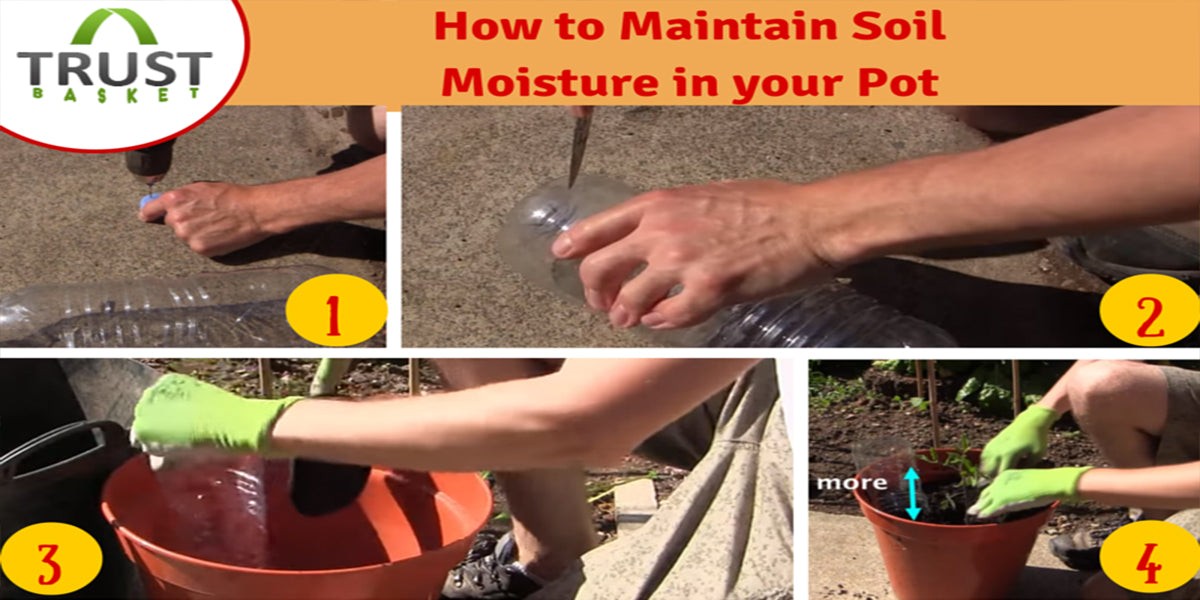 TRUST
BASKET

How to Maintain Soil Moisture in your Pot

1

2

3

more

4